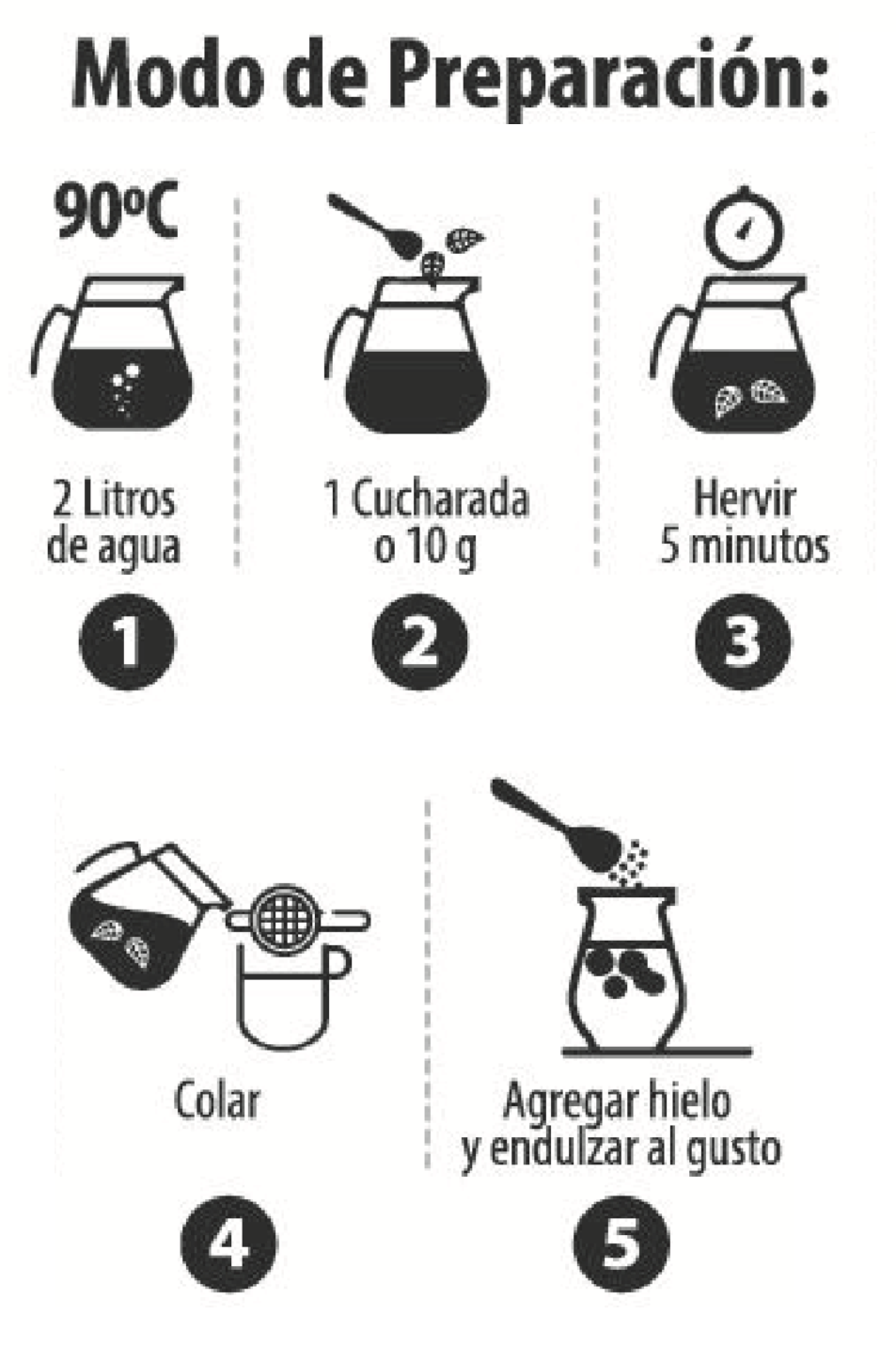 Modo de Preparación:

90ºC

2 Litros de agua

1

1 Cucharada o 10 g

2

Hervir 5 minutos

3

Colar

4

Agregar hielo y endulzar al gusto

5